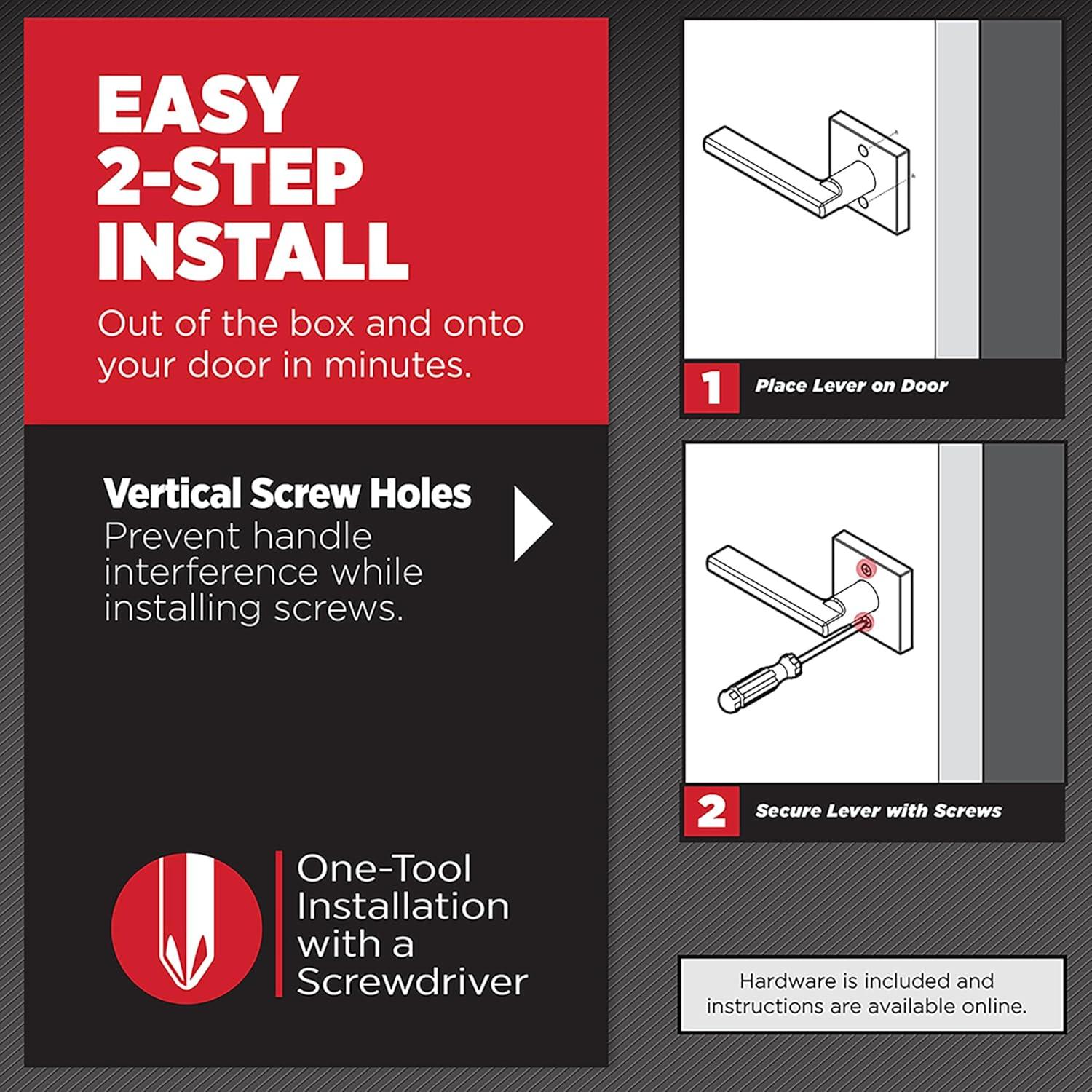 EASY 2-STEP INSTALL

Out of the box and onto your door in minutes.

Vertical Screw Holes
Prevent handle interference while installing screws.

One-Tool Installation with a Screwdriver

1 Place Lever on Door

2 Secure Lever with Screws

Hardware is included and instructions are available online.