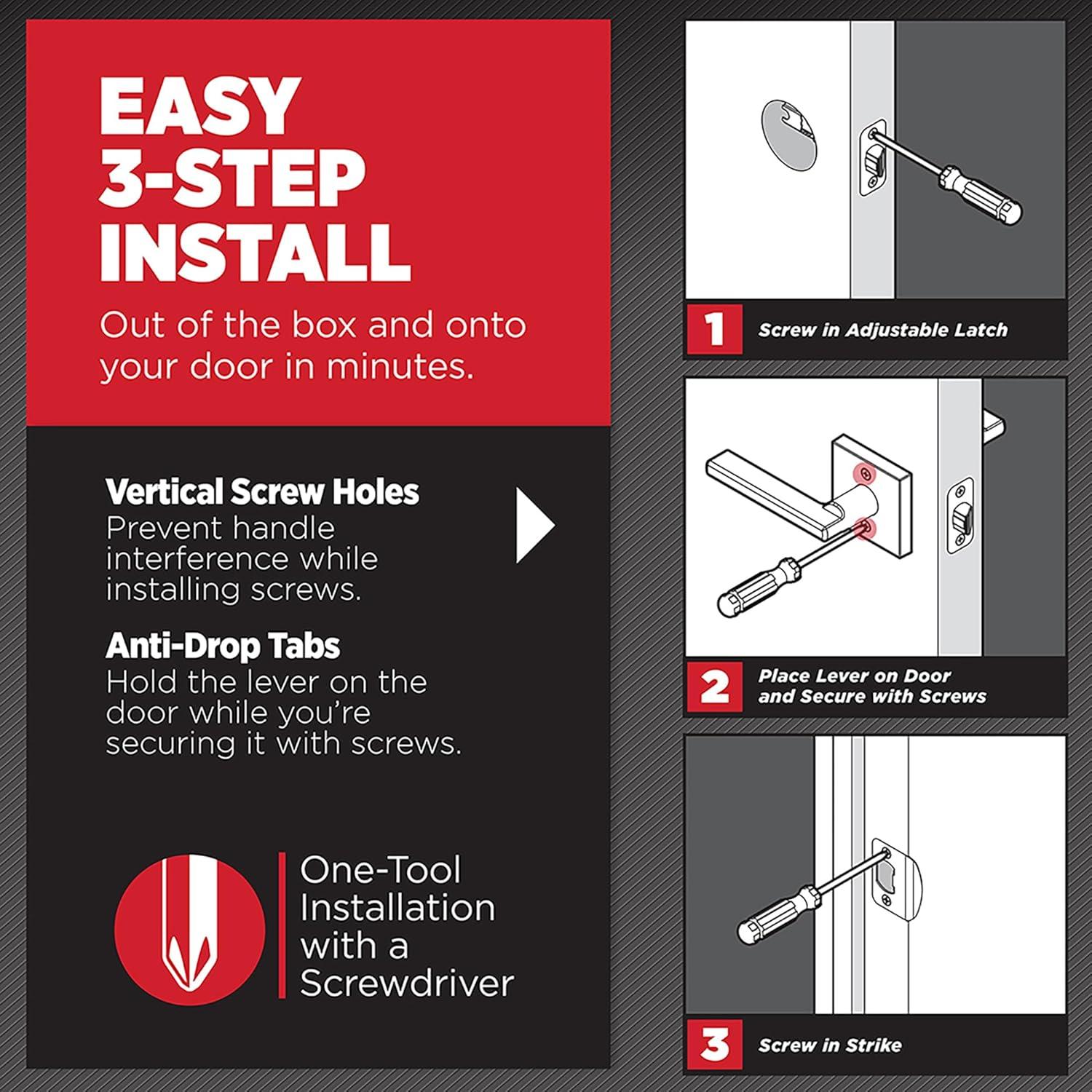 EASY 3-STEP INSTALL

Out of the box and onto your door in minutes.

Vertical Screw Holes
Prevent handle interference while installing screws.

Anti-Drop Tabs
Hold the lever on the door while you're securing it with screws.

One-Tool Installation with a Screwdriver

1 Screw in Adjustable Latch

2 Place Lever on Door and Secure with Screws

3 Screw in Strike