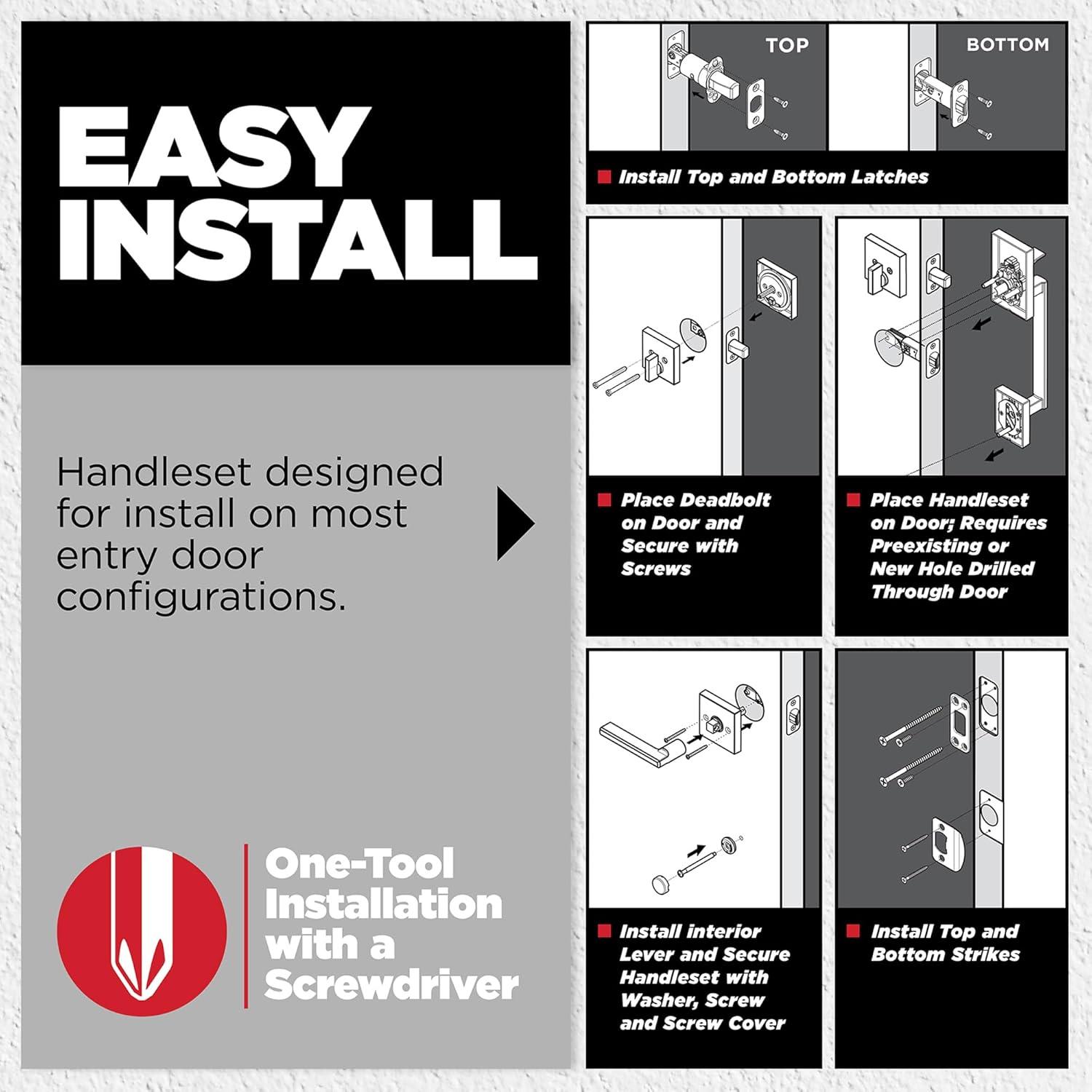 EASY INSTALL

Handleset designed for install on most entry door configurations.

One-Tool Installation with a Screwdriver

TOP

BOTTOM

Install Top and Bottom Latches

Place Deadbolt on Door and Secure with Screws

Place Handleset on Door; Requires Preexisting or New Hole Drilled Through Door

Install interior Lever and Secure Handleset with Washer, Screw and Screw Cover

Install Top and Bottom Strikes