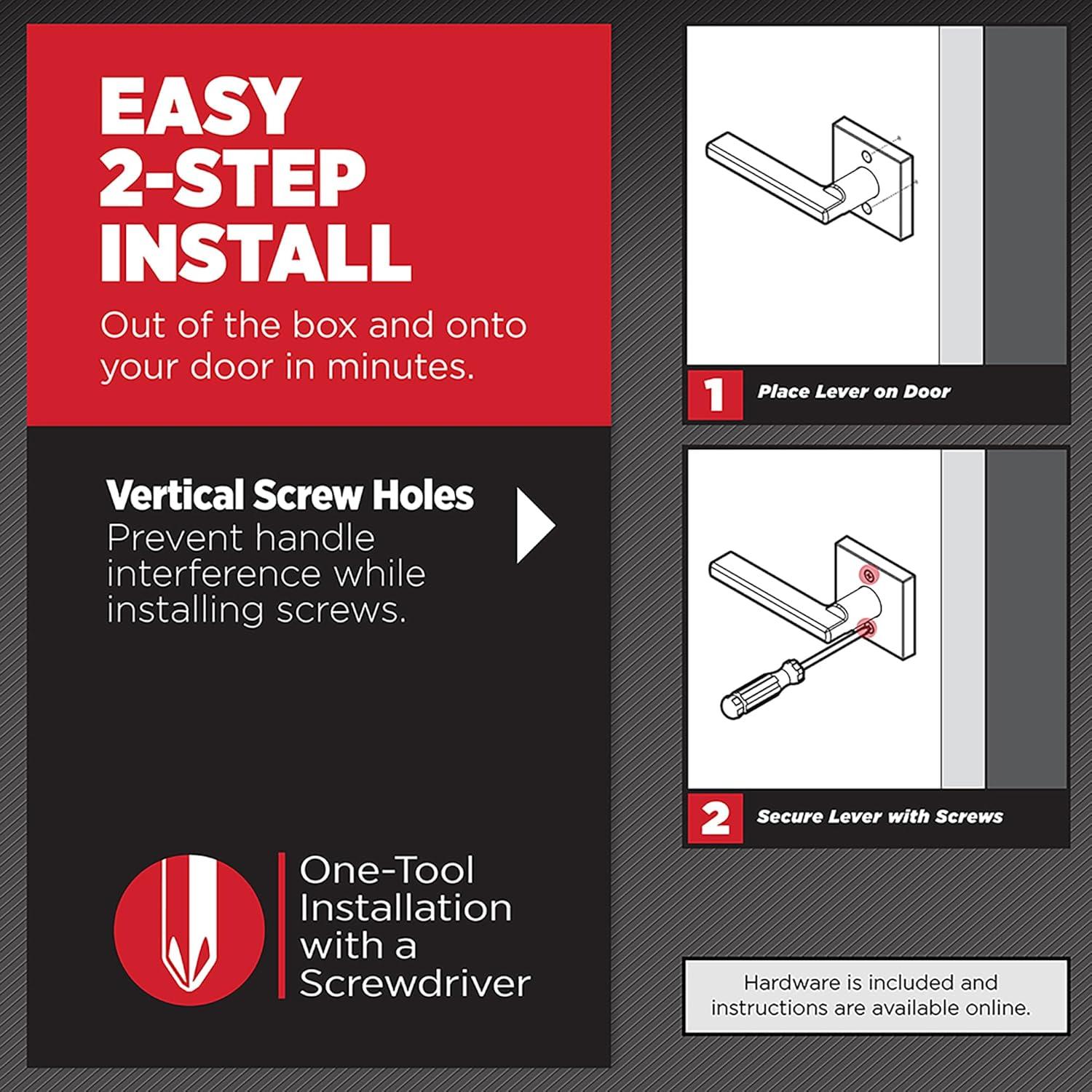 EASY 2-STEP INSTALL

Out of the box and onto your door in minutes.

Vertical Screw Holes
Prevent handle interference while installing screws.

One-Tool Installation with a Screwdriver

1 Place Lever on Door

2 Secure Lever with Screws

Hardware is included and instructions are available online.